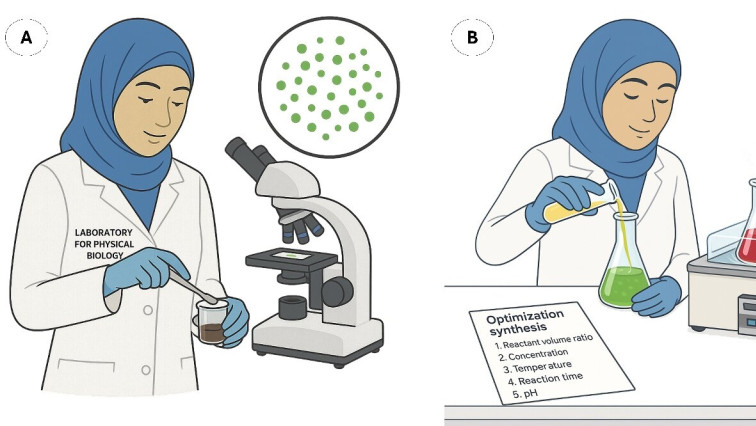 A

LABORATORY FOR PHYSICAL BIOLOGY

B

Optimization synthesis
1. Reactant volume ratio
2. Concentration
3. Temper ature
4. Reaction time
5. pH